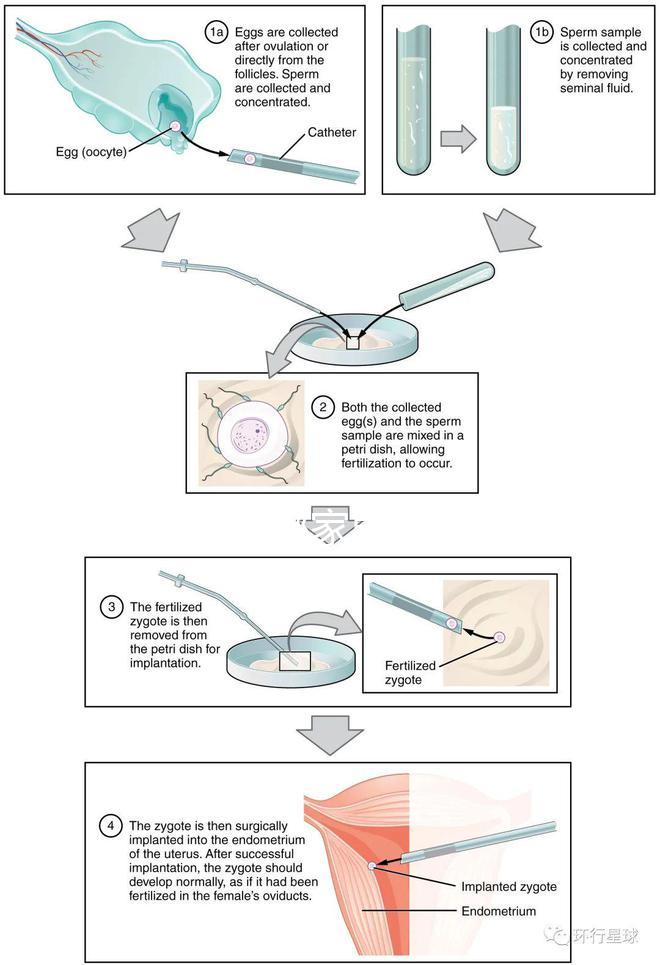 1a Eggs are collected after ovulation or directly from the follicles. Sperm are collected and concentrated.

Egg (oocyte)

Catheter

1b Sperm sample is collected and concentrated by removing seminal fluid.

2 Both the collected egg(s) and the sperm sample are mixed in a petri dish, allowing fertilization to occur.

家

3 The fertilized zygote is then removed from the petri dish for implantation.

Fertilized zygote

4 The zygote is then surgically implanted into the endometrium of the uterus. After successful implantation, the zygote should develop normally, as if it had been fertilized in the female's oviducts.

Implanted zygote

Endometrium

环行星球